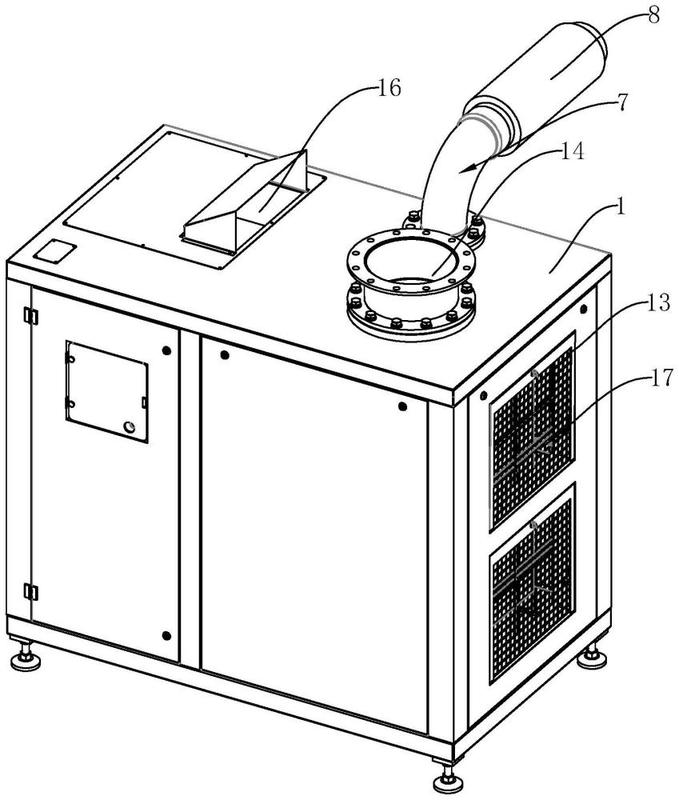 8
16
7
14
1
13
17