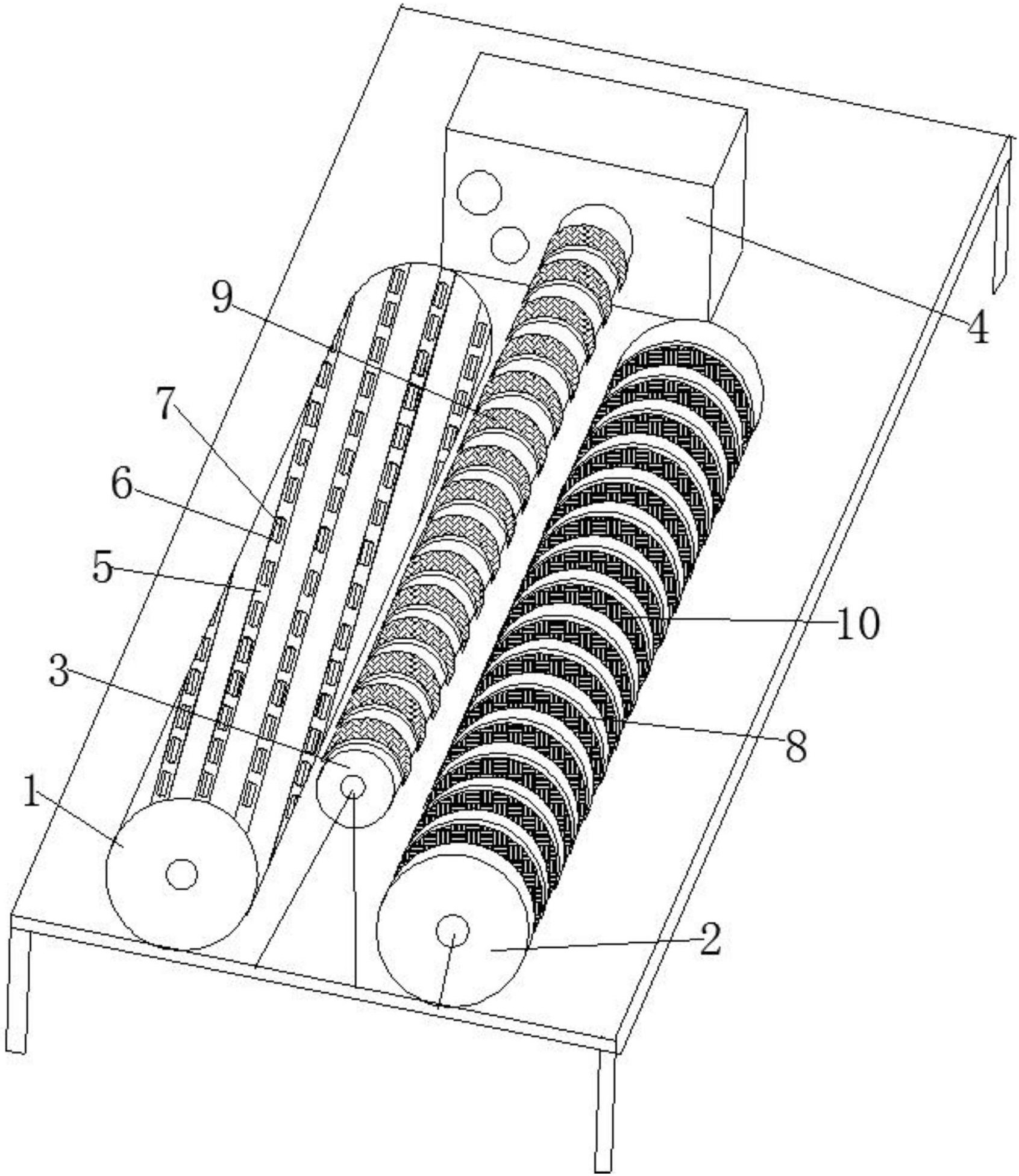 9
4
7
6
5
10
3
8
1
2