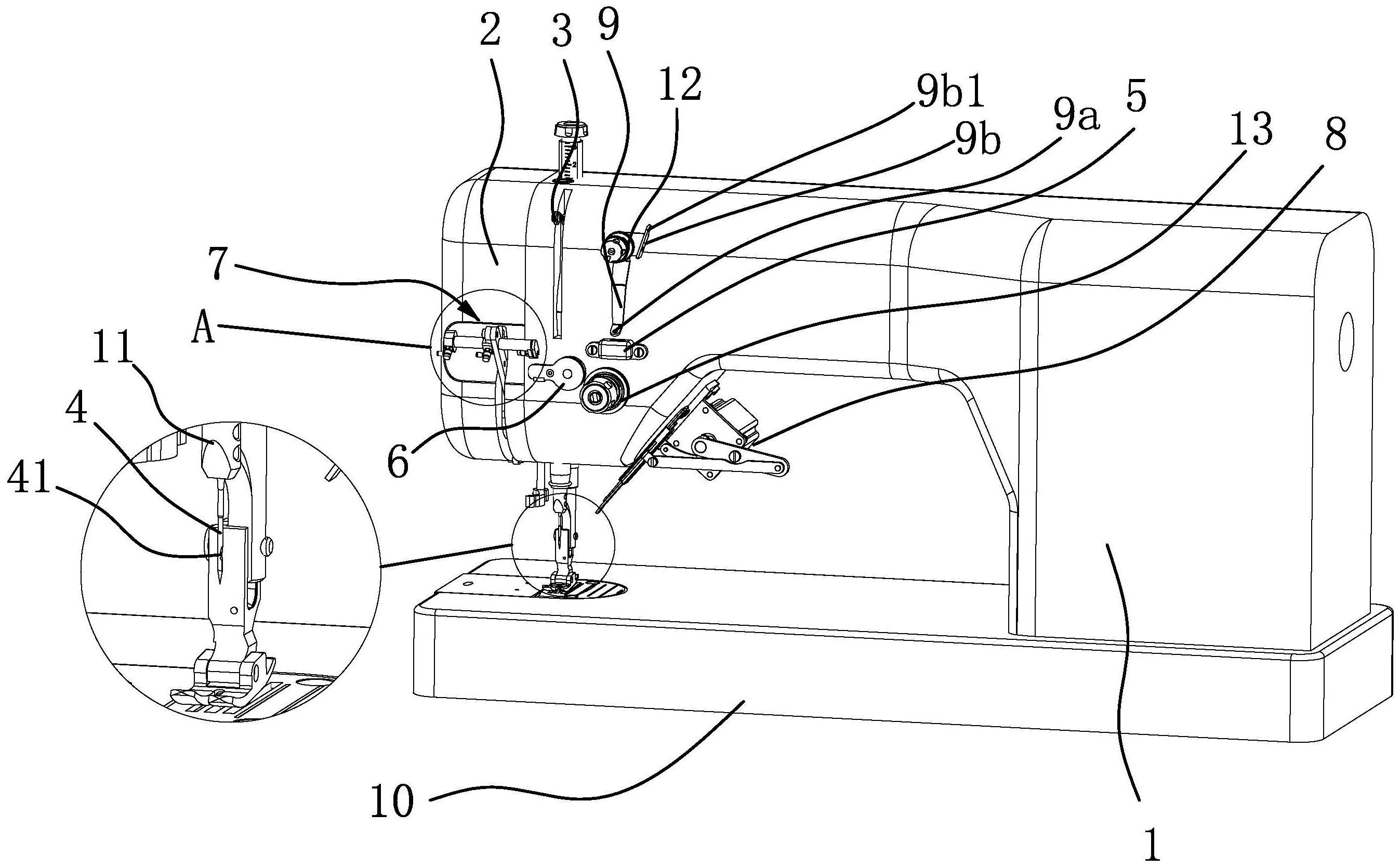 2
3
9
12
9b1
9b
9a
5
13
8
7
A
11
4
41
6
10
1