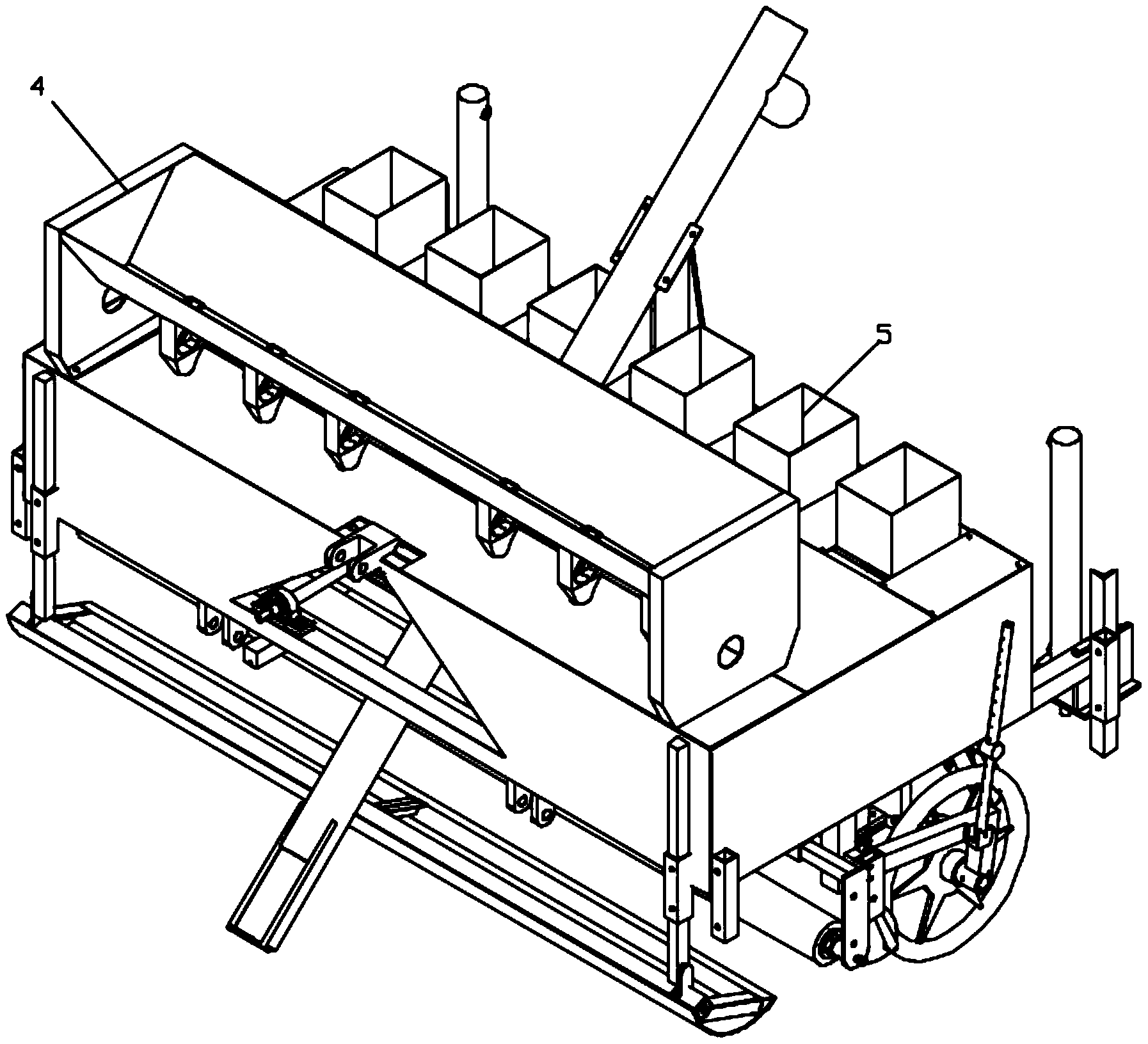 4

5