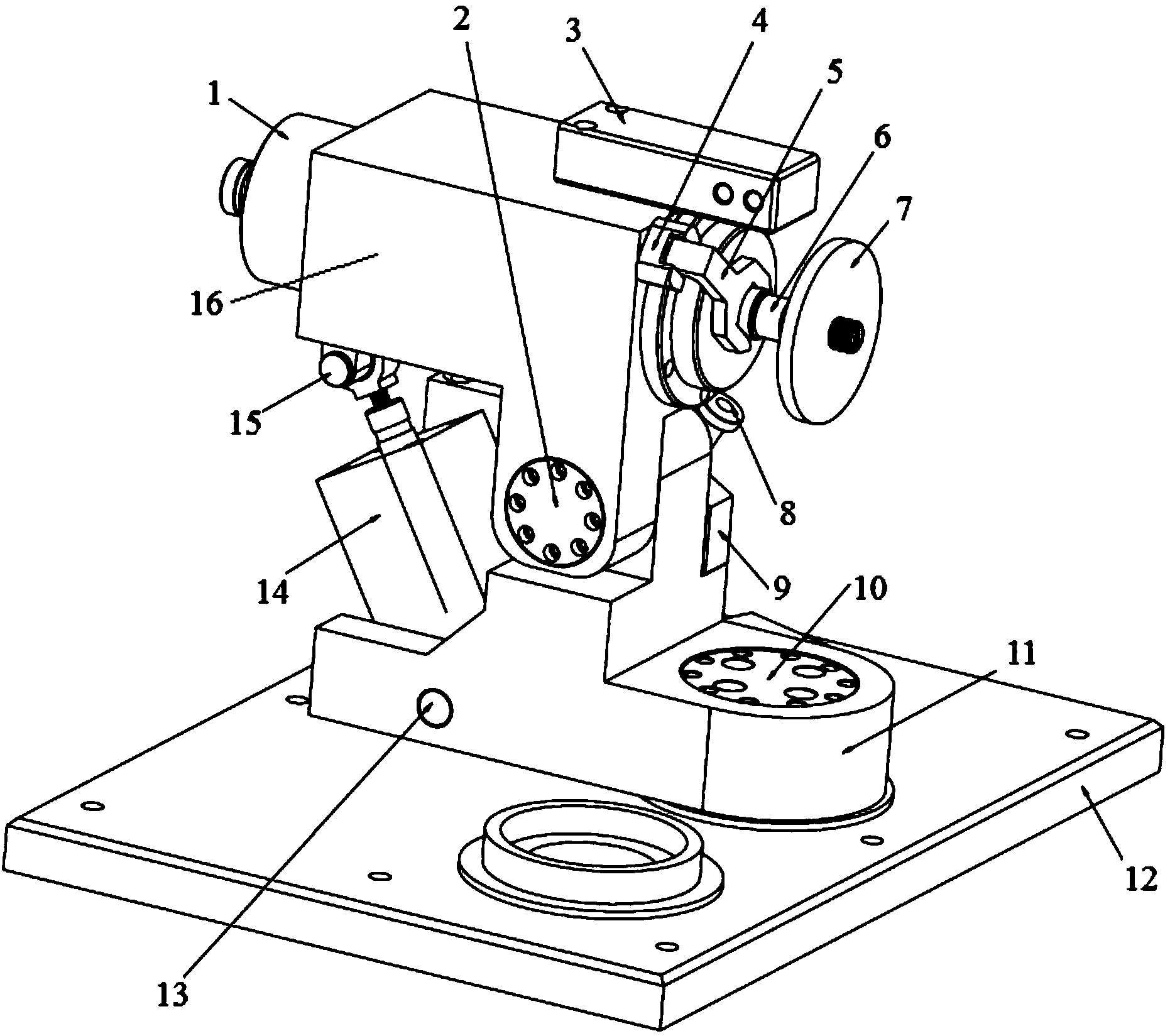 2
3
4
1
5
6
7
16
15
8
14
9
10
11
12
13