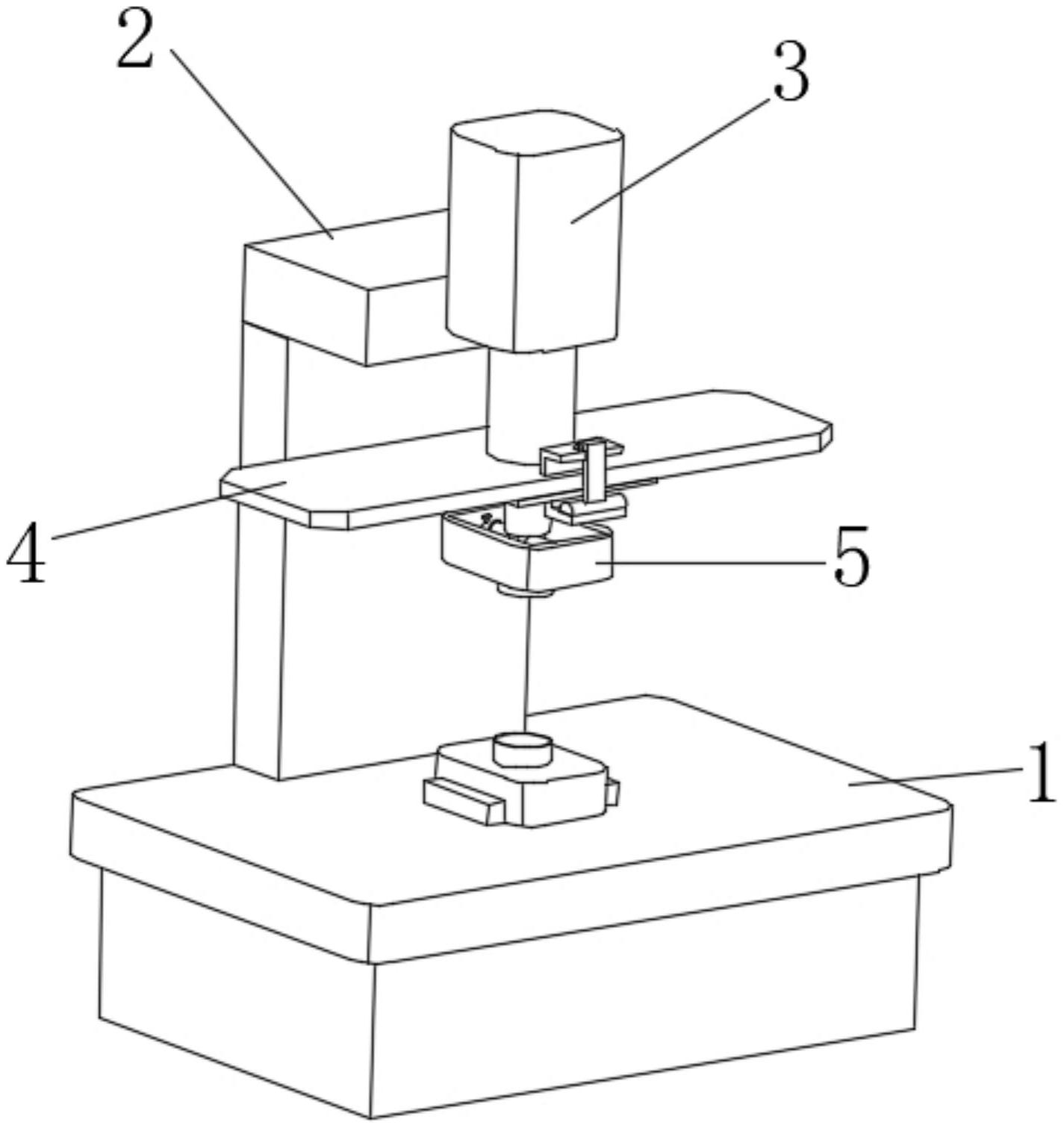 2
3
4
5
1