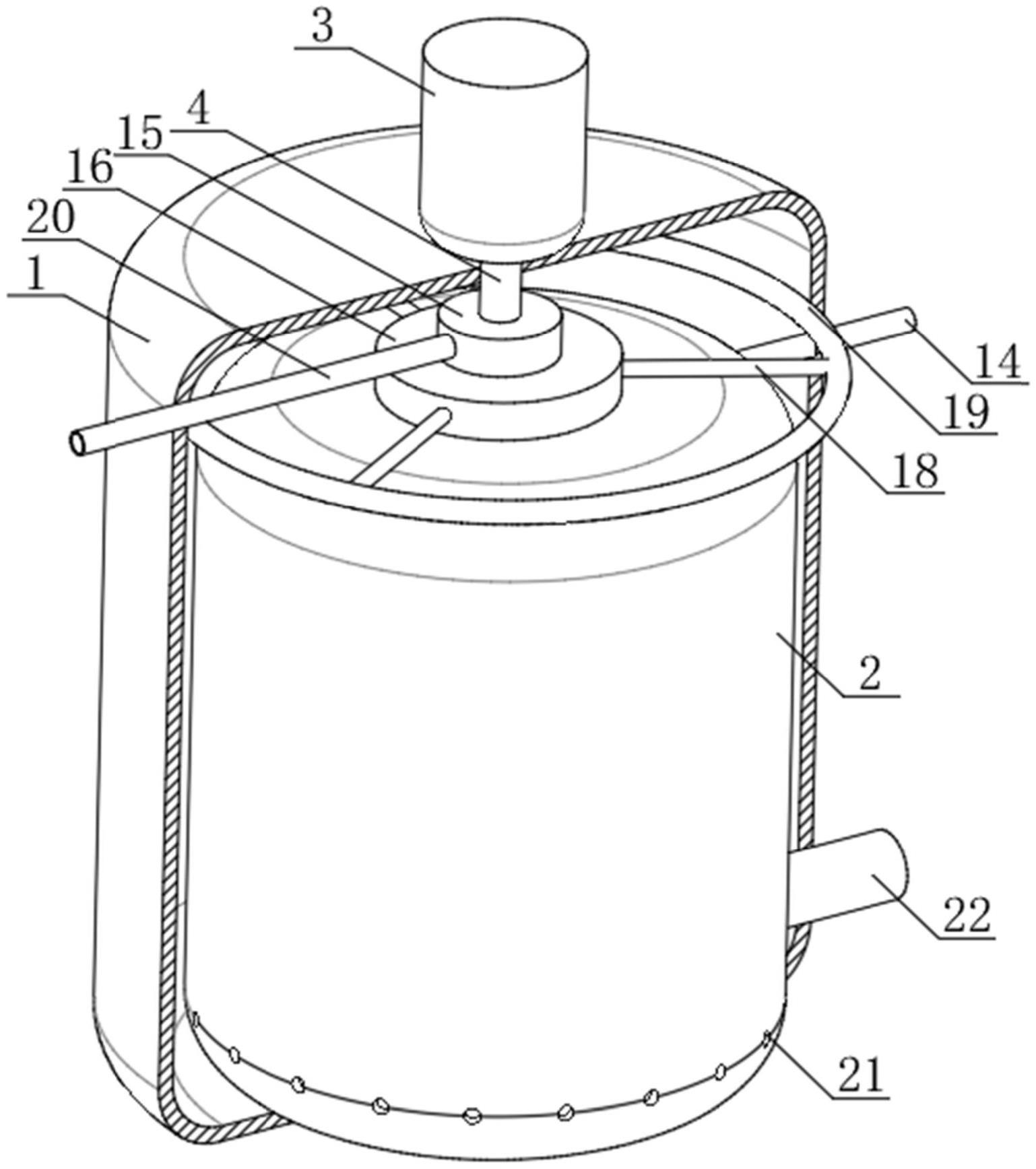 3
4
15
16
20
1
14
19
18
2
22
21