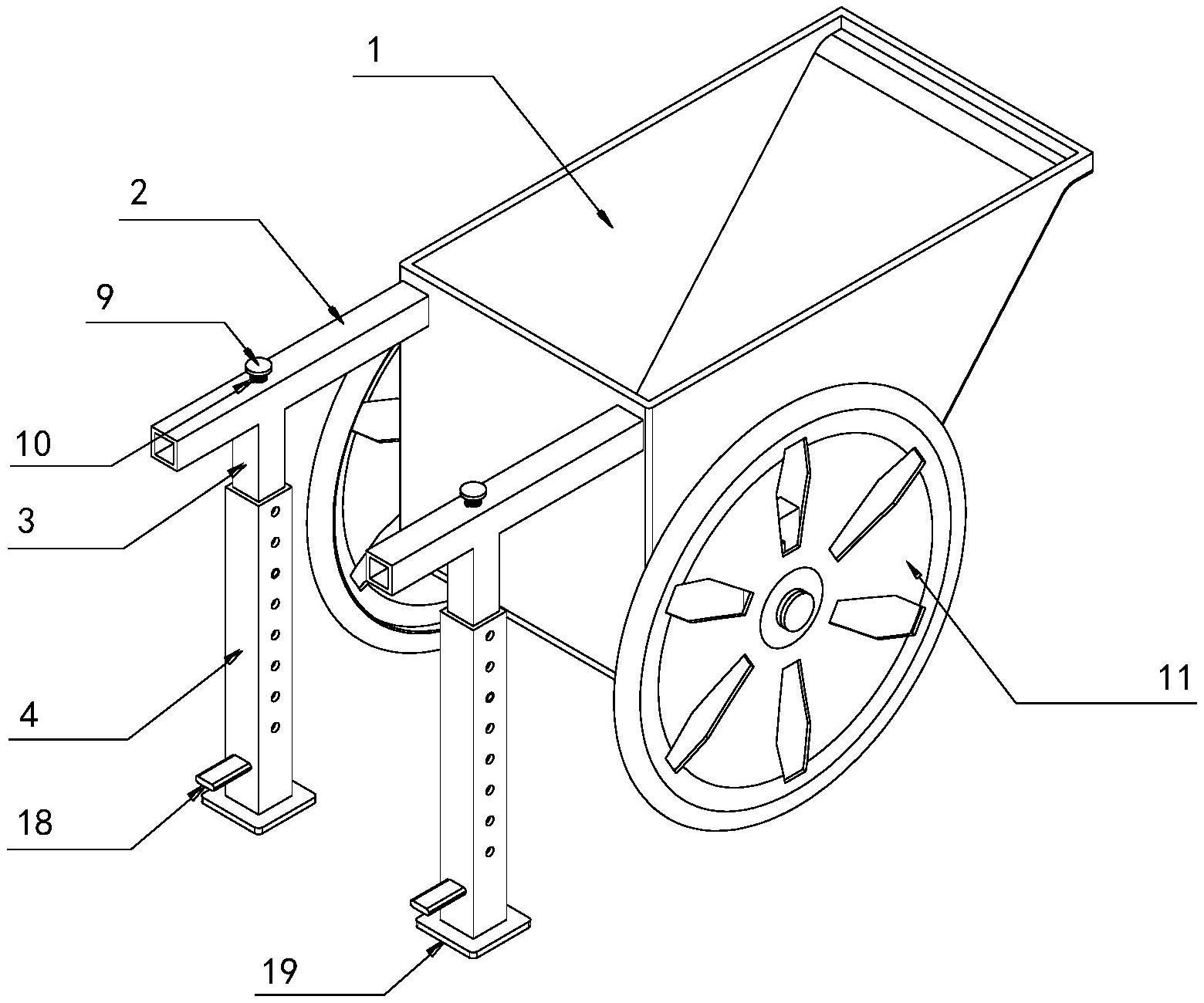 1

2

9

10

3

4

18

19

11