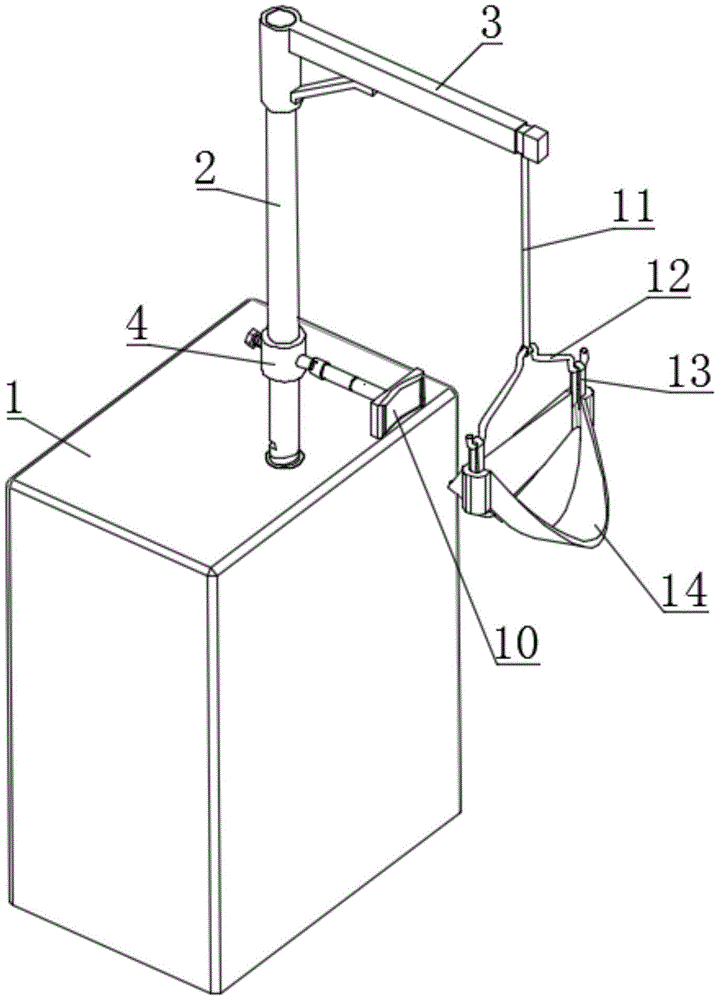 3
2
11
12
4
13
1
14
10