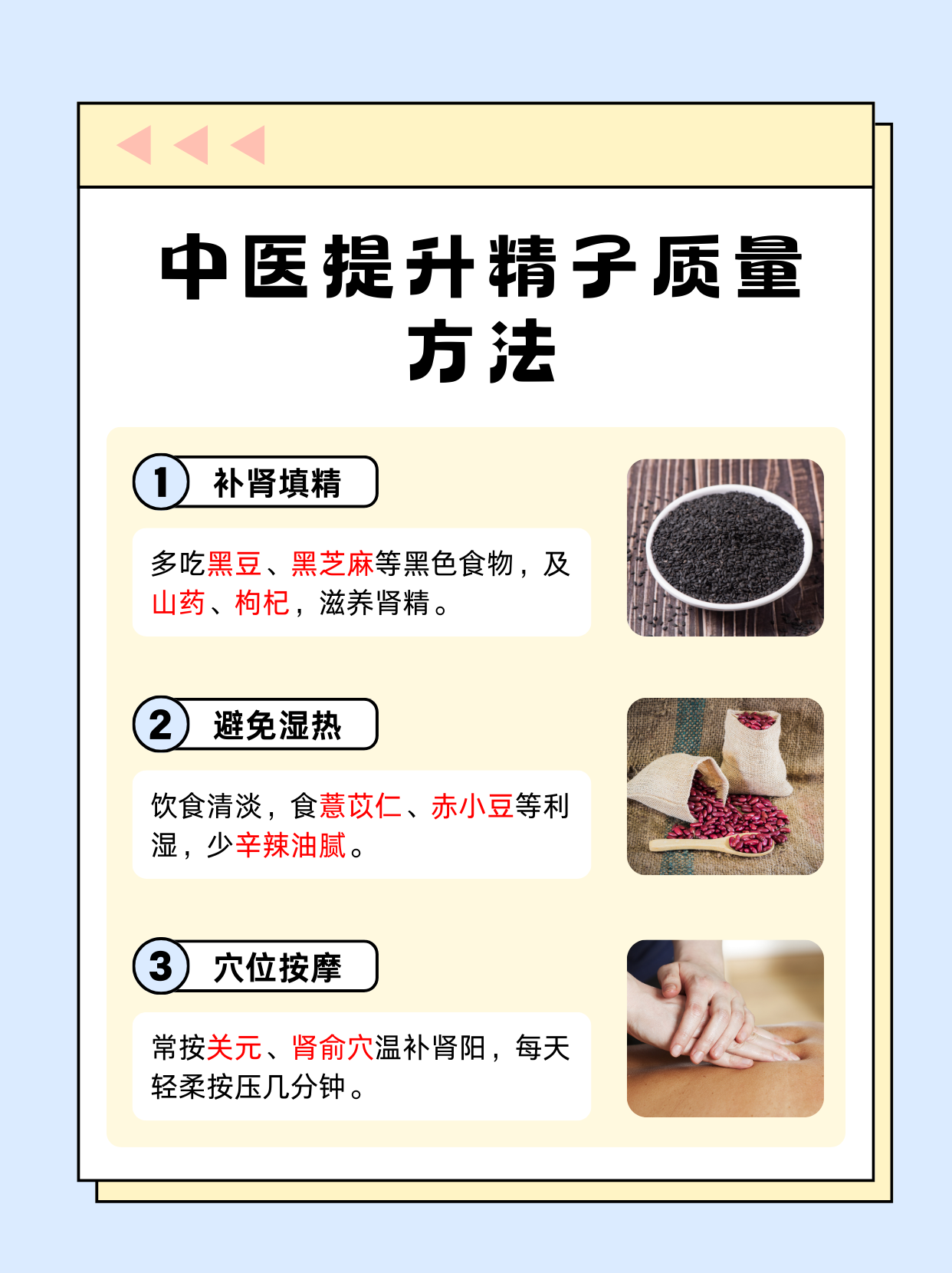 中医提升精子质量方法

1 补肾填精

多吃黑豆、黑芝麻等黑色食物，及山药、枸杞，滋养肾精。

2 避免湿热

饮食清淡，食薏苡仁、赤小豆等利湿，少辛辣油腻。

3 穴位按摩

常按关元、肾俞穴温补肾阳，每天轻柔按压几分钟。