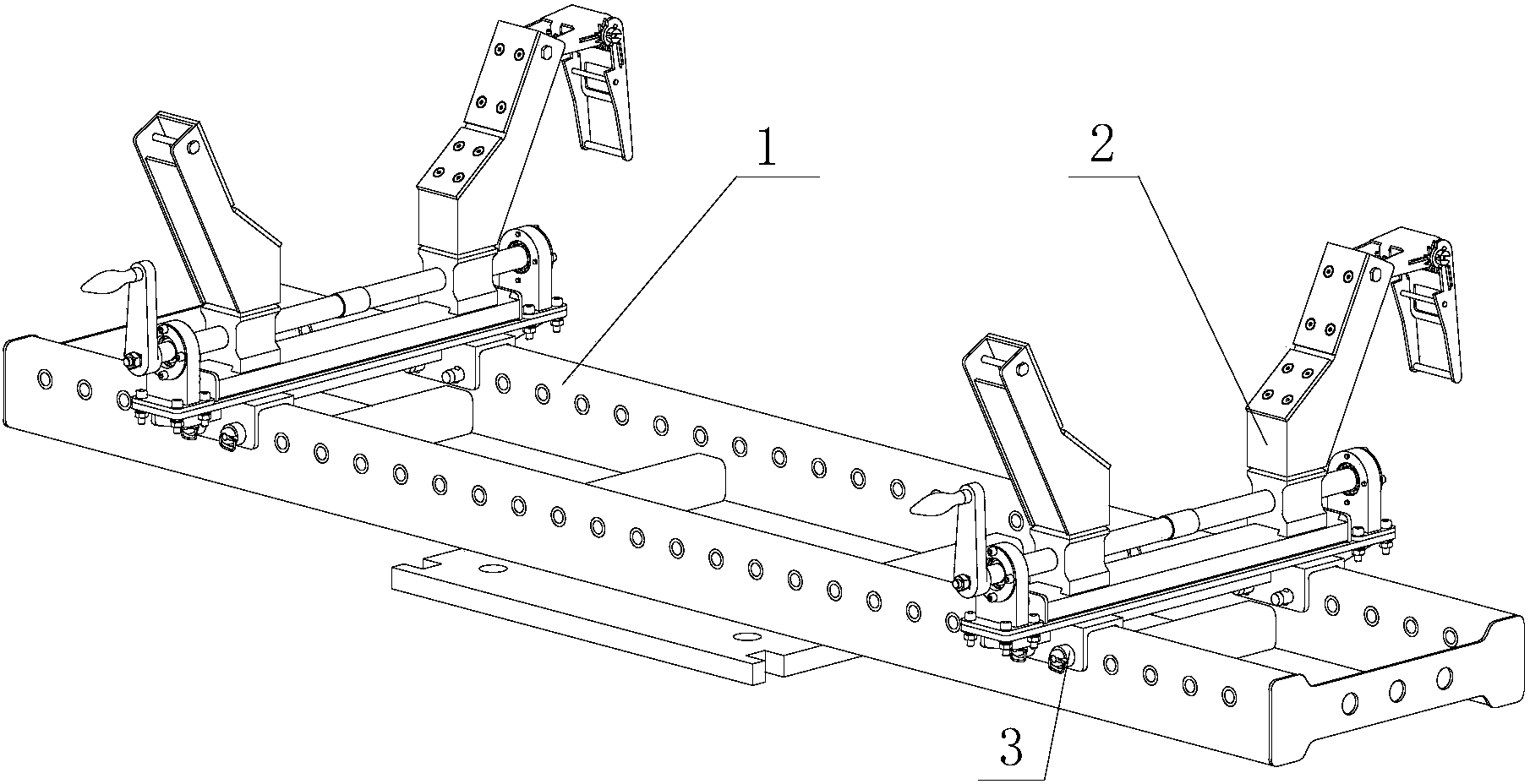 1

2

3