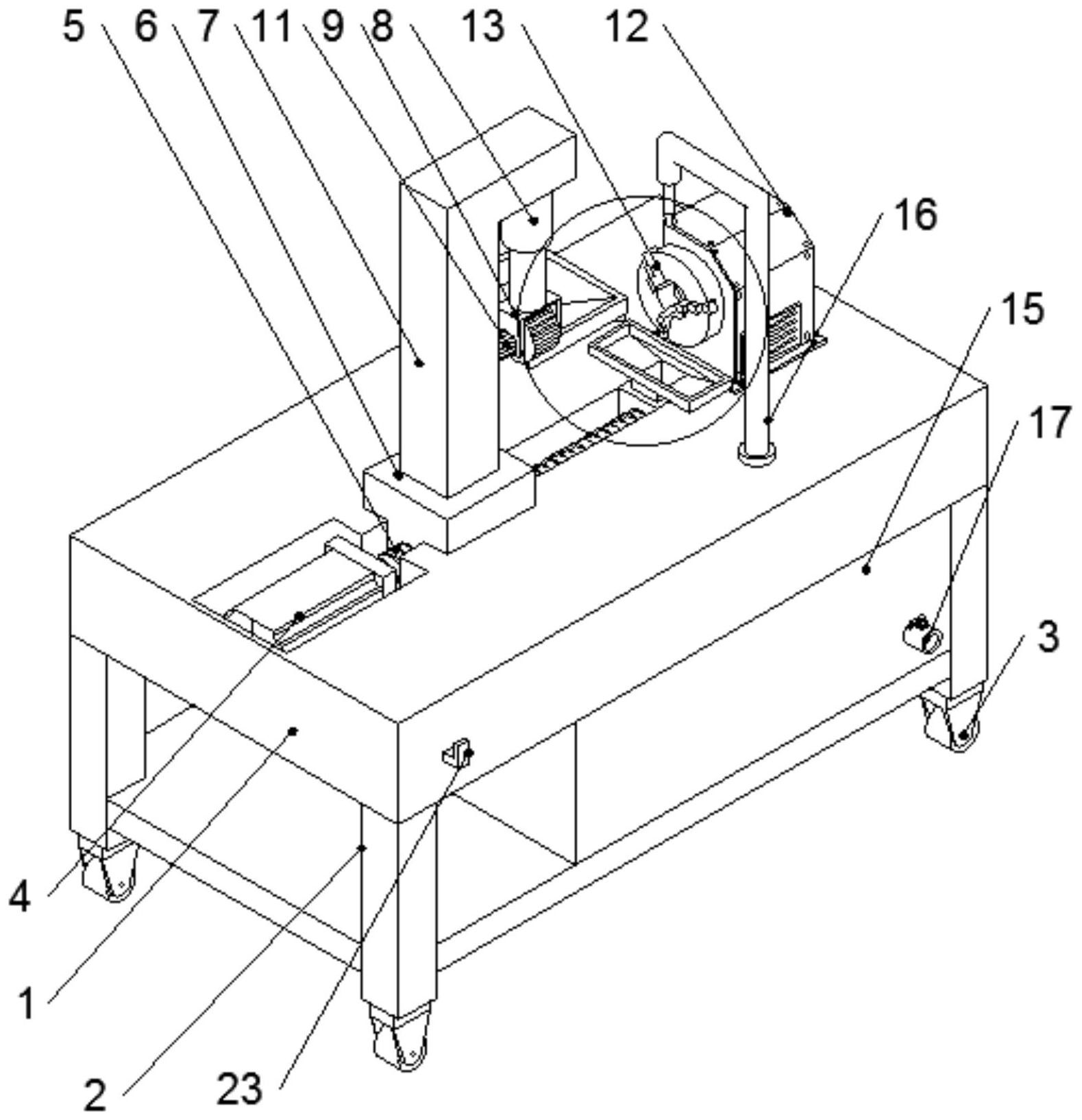 5 6 7 11 9 8 13 12

16

15

17

3

4

1

2 23