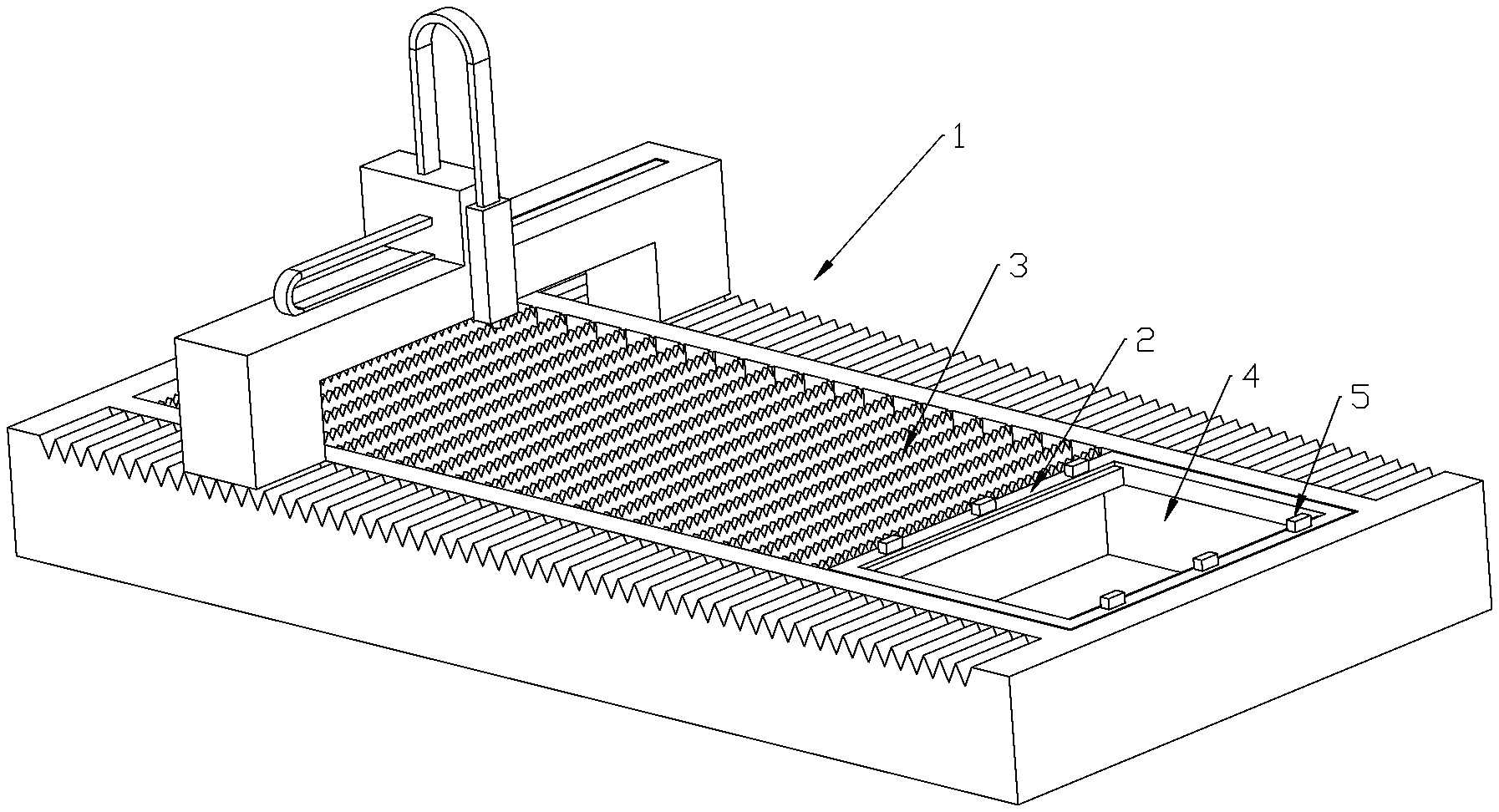 1
3
2
4
5