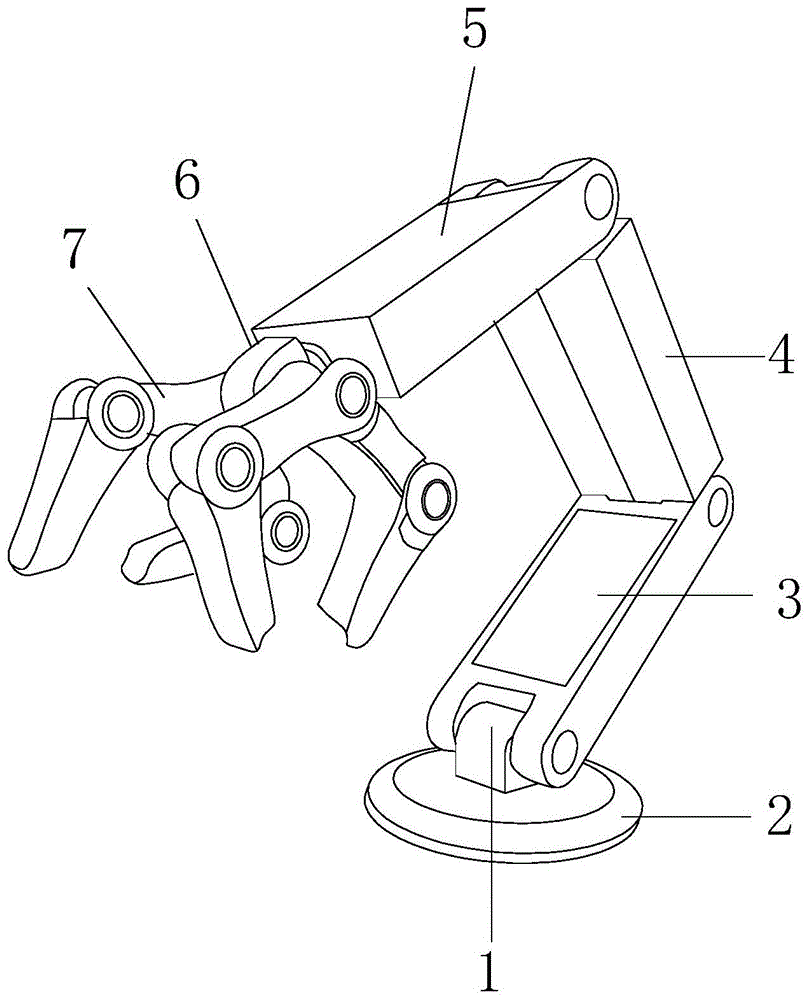 5
6
7
4
3
2
1