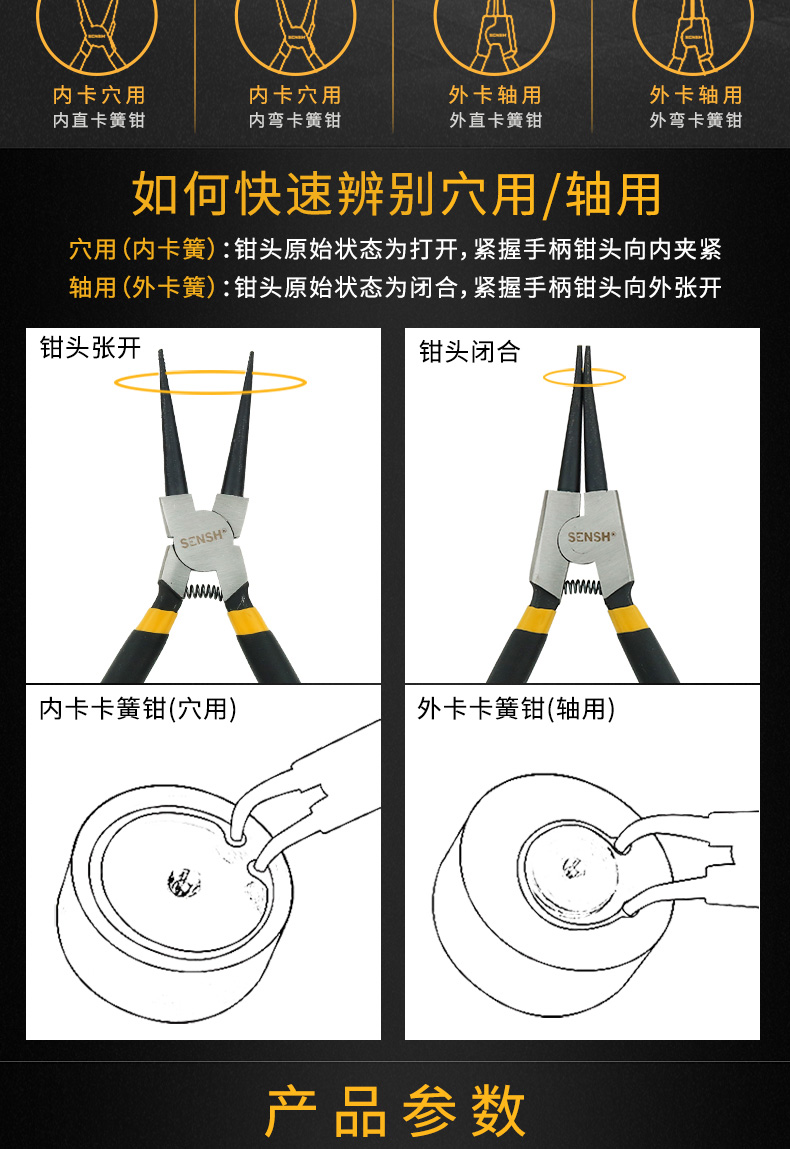 SENSH

内卡穴用
内直卡簧钳

SENSH

内卡穴用
内弯卡簧钳

SENSH

外卡轴用
外直卡簧钳

SENSH

外卡轴用
外弯卡簧钳

如何快速辨别穴用/轴用

穴用（内卡簧）：钳头原始状态为打开，紧握手柄钳头向内夹紧
轴用（外卡簧）：钳头原始状态为闭合，紧握手柄钳头向外张开

钳头张开

SENSH

钳头闭合

SENSH

内卡卡簧钳(穴用)

外卡卡簧钳(轴用)

产品参数